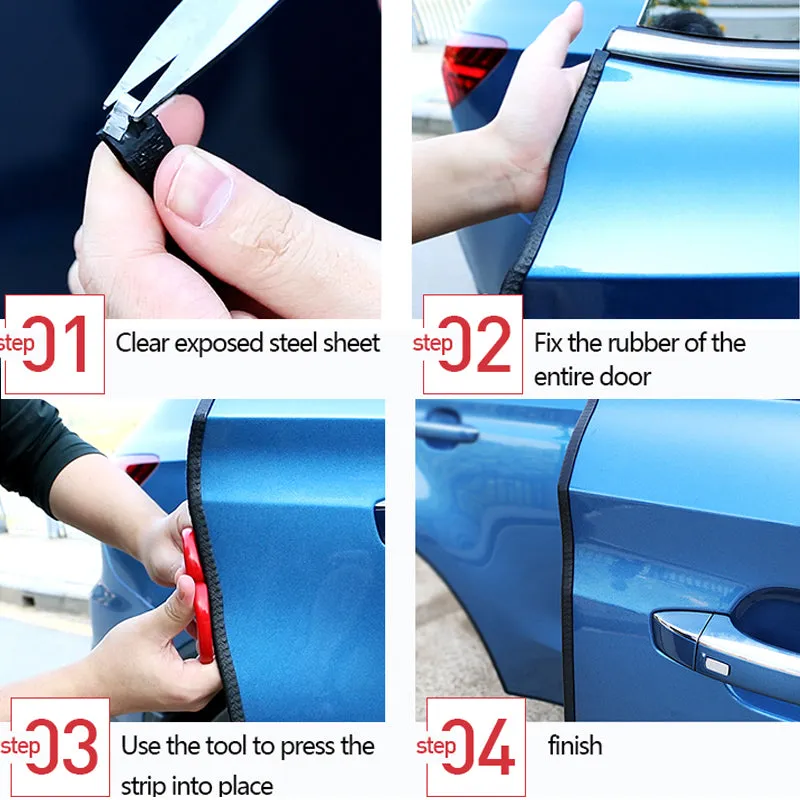 step 01 Clear exposed steel sheet

step 02 Fix the rubber of the entire door

step 03 Use the tool to press the strip into place

step 04 finish